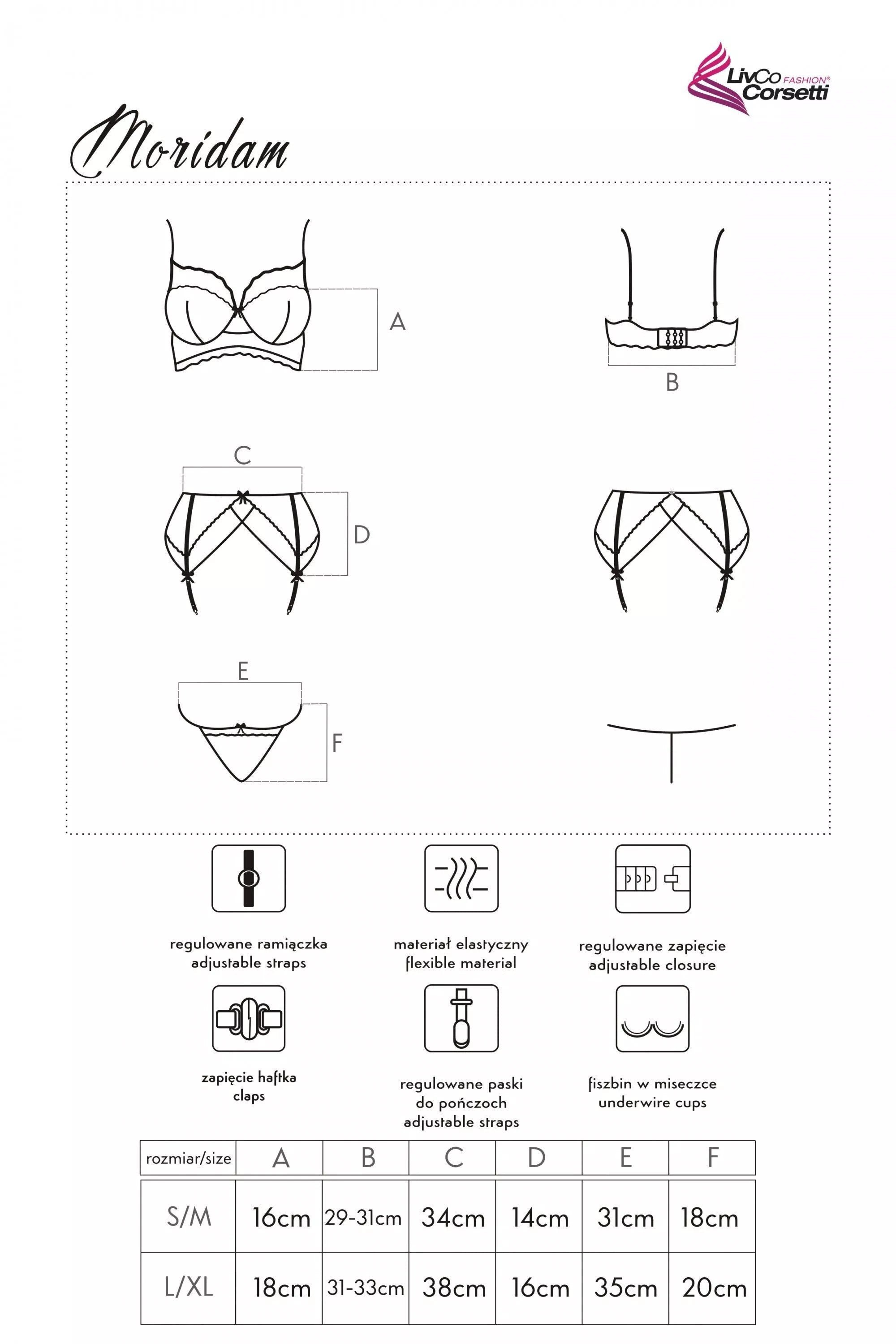 LivCo FASHION® Corsetti

Moridam

A

B

C

D

E

F

regulowane ramiączka
adjustable straps

materiał elastyczny
flexible material

regulowane zapięcie
adjustable closure

zapięcie haftka
claps

regulowane paski
do pończoch
adjustable straps

fiszbin w miseczce
underwire cups

| rozmiar/size | A | B | C | D | E | F |
|---|---|---|---|---|---|---|
| S/M | 16cm | 29-31cm | 34cm | 14cm | 31cm | 18cm |
| L/XL | 18cm | 31-33cm | 38cm | 16cm | 35cm | 20cm |