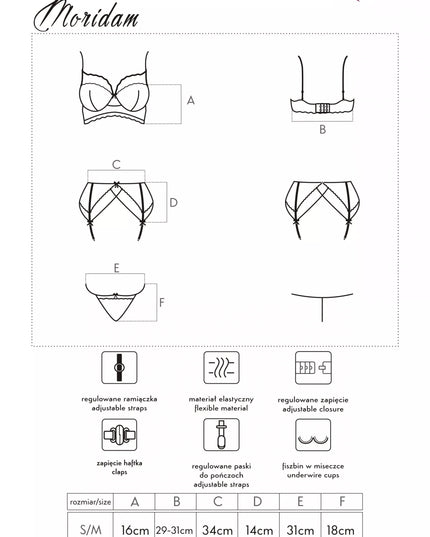 Moridam

A

B

C

D

E

F

regulowane ramiączka
adjustable straps

materiał elastyczny
flexible material

regulowane zapięcie
adjustable closure

zapięcie haftka
claps

regulowane paski
do pończoch
adjustable straps

fiszbin w miseczce
underwire cups

| rozmiar/size | A | B | C | D | E | F |
|---|---|---|---|---|---|---|
| S/M | 16cm | 29-31cm | 34cm | 14cm | 31cm | 18cm |