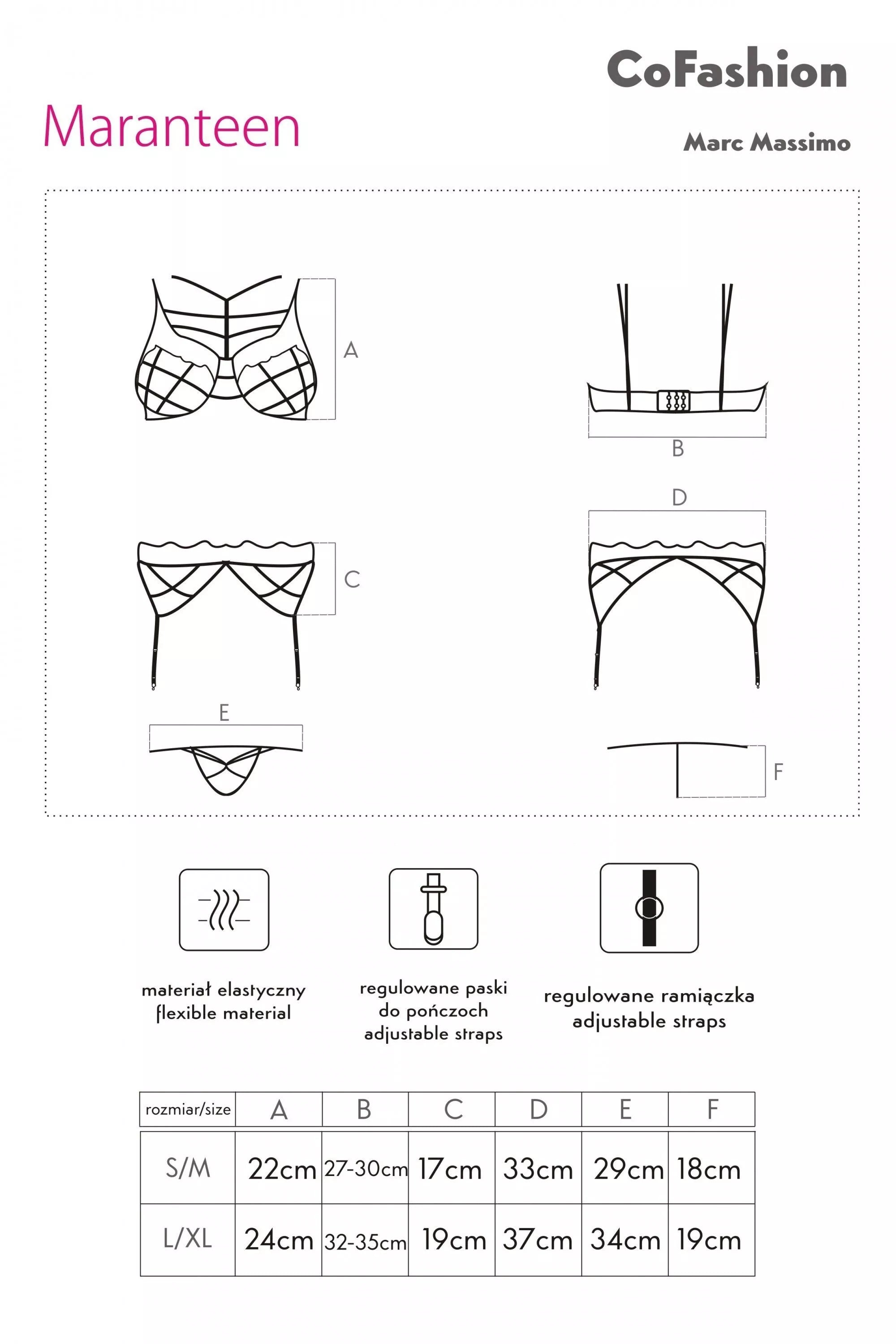 CoFashion

Maranteen

Marc Massimo

A

B

D

C

E

F

materiał elastyczny
flexible material

regulowane paski
do pończoch
adjustable straps

regulowane ramiączka
adjustable straps

| rozmiar/size | A | B | C | D | E | F |
|---|---|---|---|---|---|---|
| S/M | 22cm | 27-30cm | 17cm | 33cm | 29cm | 18cm |
| L/XL | 24cm | 32-35cm | 19cm | 37cm | 34cm | 19cm |