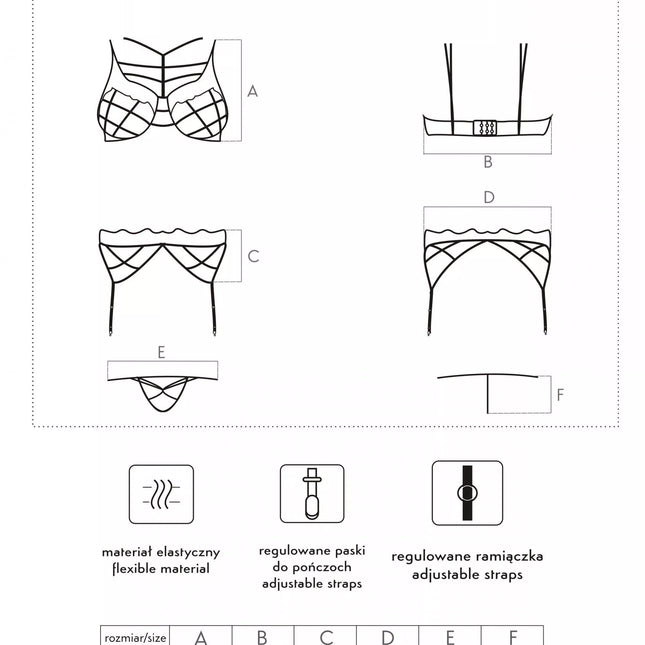 A

B

D

C

E

F

materiał elastyczny
flexible material

regulowane paski
do pończoch
adjustable straps

regulowane ramiączka
adjustable straps

| rozmiar/size | A | B | C | D | E | F |
|---|---|---|---|---|---|---|